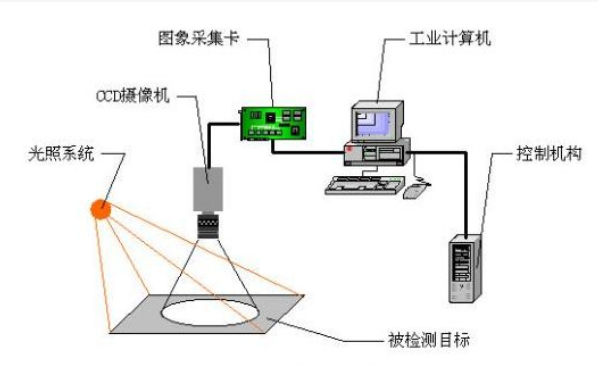 图象采集卡

工业计算机

CCD摄像机

光照系统

控制机构

被检测目标