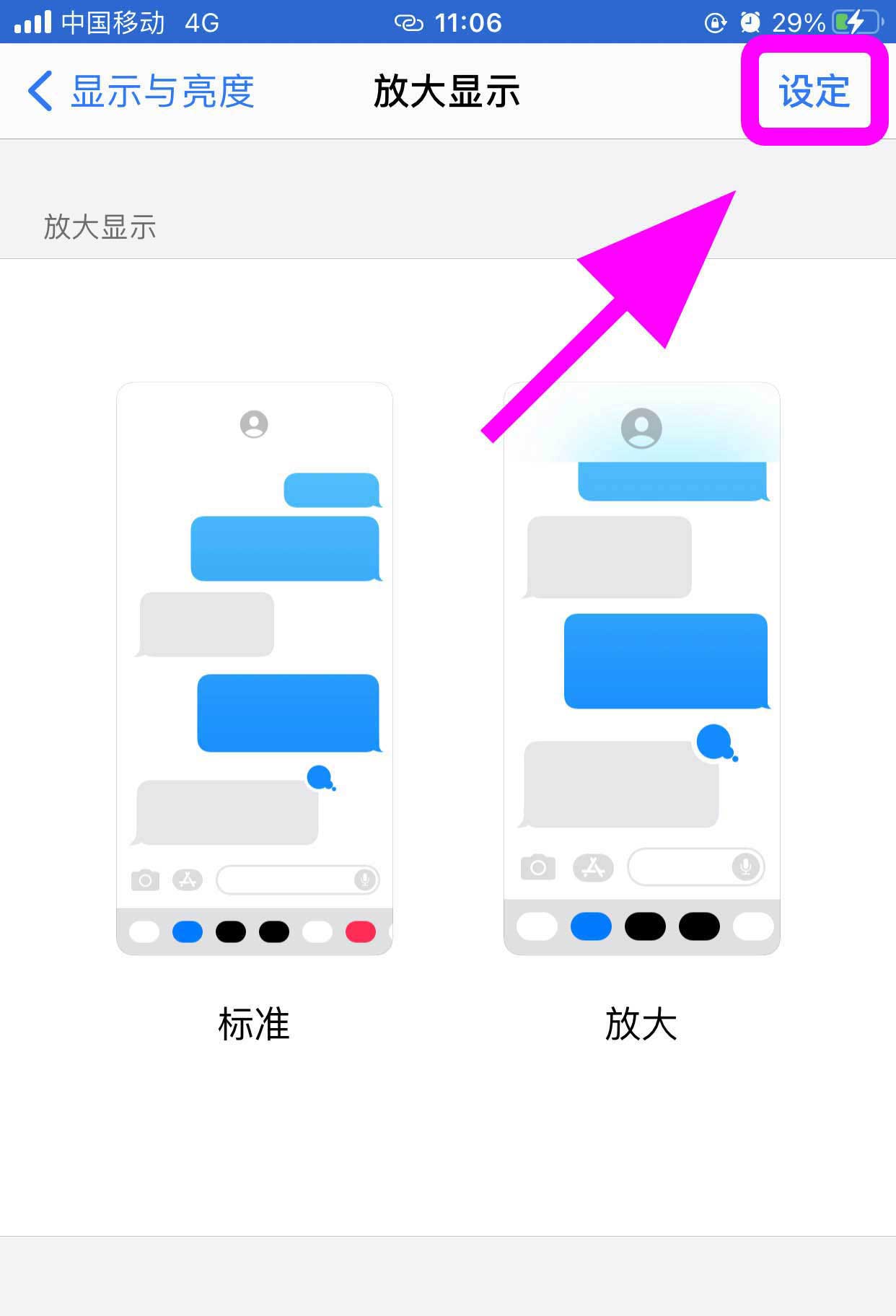 中国移动 4G 11:06 29%

显示与亮度 放大显示 设定

放大显示

标准

放大