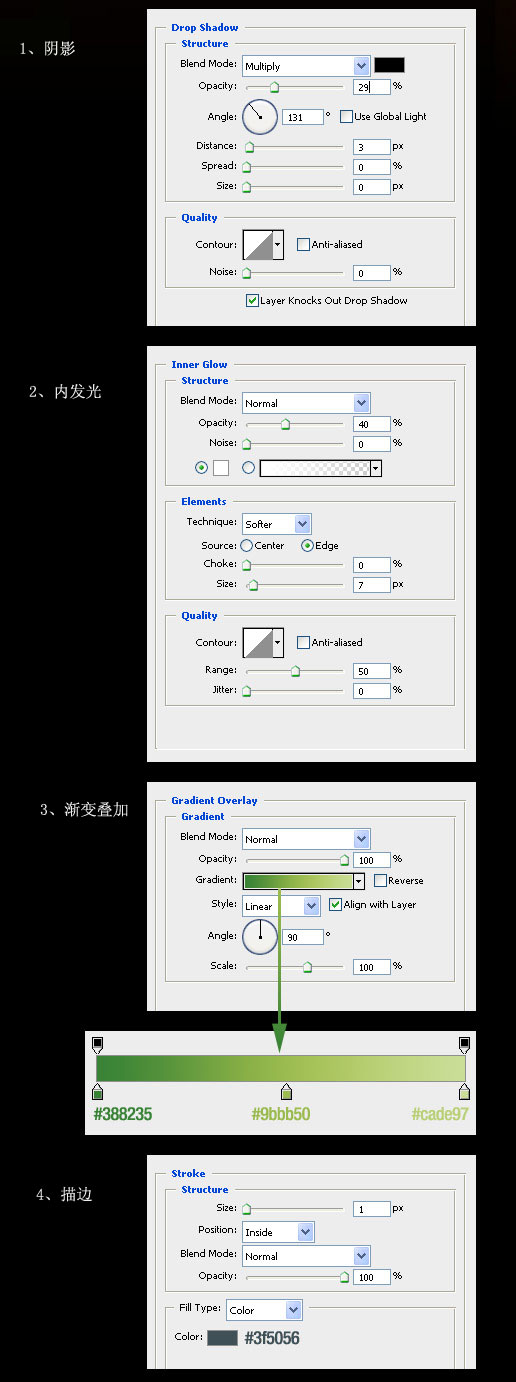 1、阴影

Drop Shadow
Structure
Blend Mode: Multiply
Opacity: 29 %
Angle: 131 ° Use Global Light
Distance: 3 px
Spread: 0 %
Size: 0 px
Quality
Contour: Anti-aliased
Noise: 0 %
Layer Knocks Out Drop Shadow

2、内发光

Inner Glow
Structure
Blend Mode: Normal
Opacity: 40 %
Noise: 0 %
Elements
Technique: Softer
Source: Center Edge
Choke: 0 %
Size: 7 px
Quality
Contour: Anti-aliased
Range: 50 %
Jitter: 0 %

3、渐变叠加

Gradient Overlay
Gradient
Blend Mode: Normal
Opacity: 100 %
Gradient: Reverse
Style: Linear Align with Layer
Angle: 90 °
Scale: 100 %

#388235 #9bbb50 #cade97

4、描边

Stroke
Structure
Size: 1 px
Position: Inside
Blend Mode: Normal
Opacity: 100 %
Fill Type: Color
Color: #3f5056