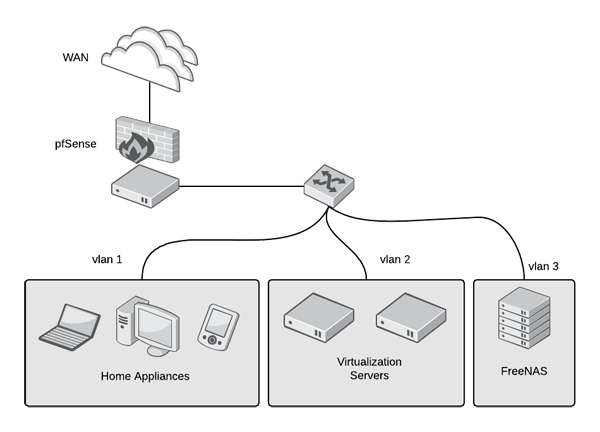 WAN

pfSense

vlan 1

vlan 2

vlan 3

Home Appliances

Virtualization Servers

FreeNAS