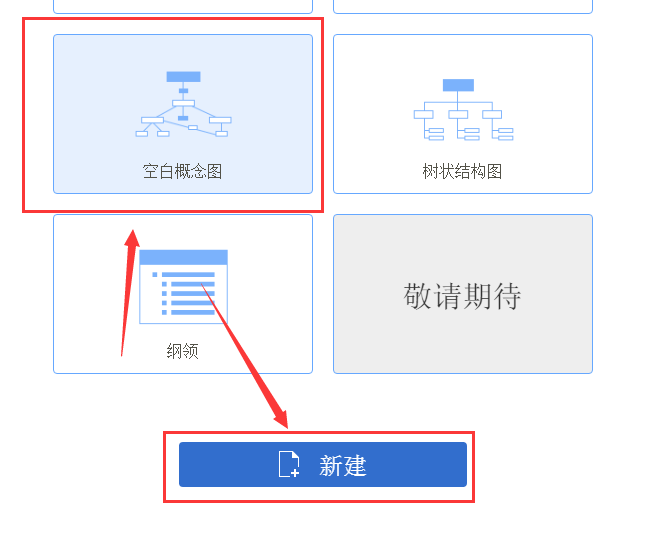 空白概念图

树状结构图

纲领

敬请期待

新建