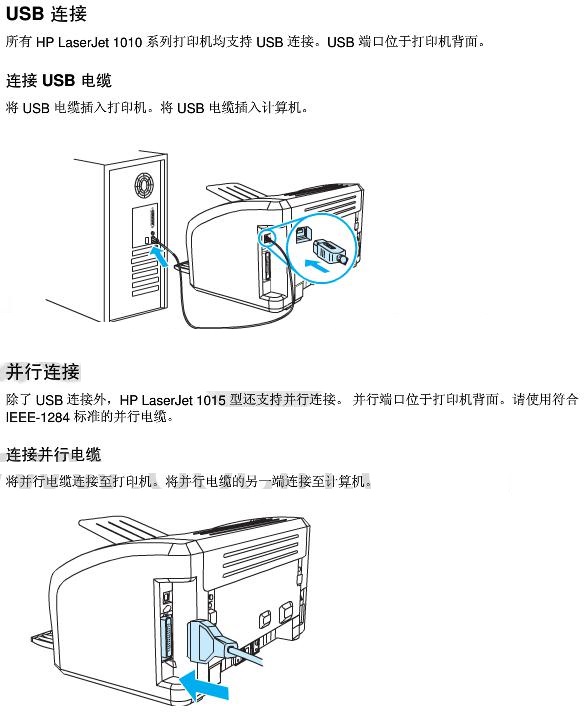 USB 连接

所有 HP LaserJet 1010 系列打印机均支持 USB 连接。USB 端口位于打印机背面。

连接 USB 电缆

将 USB 电缆插入打印机。将 USB 电缆插入计算机。

并行连接

除了 USB 连接外，HP LaserJet 1015 型还支持并行连接。 并行端口位于打印机背面。请使用符合 IEEE-1284 标准的并行电缆。

连接并行电缆

将并行电缆连接至打印机。将并行电缆的另一端连接至计算机。